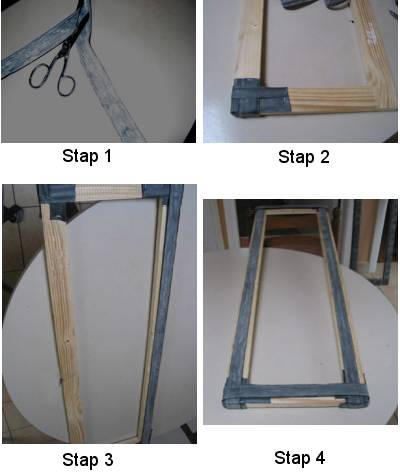 Stap 1

Stap 2

Stap 3

Stap 4