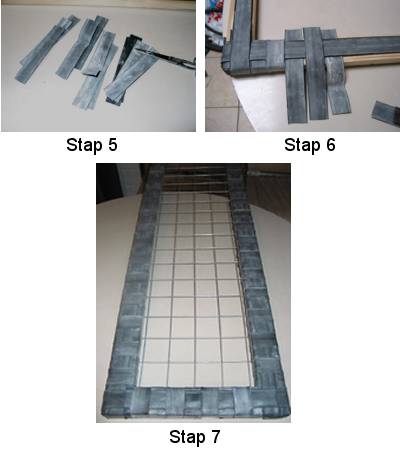 Stap 5

Stap 6

Stap 7