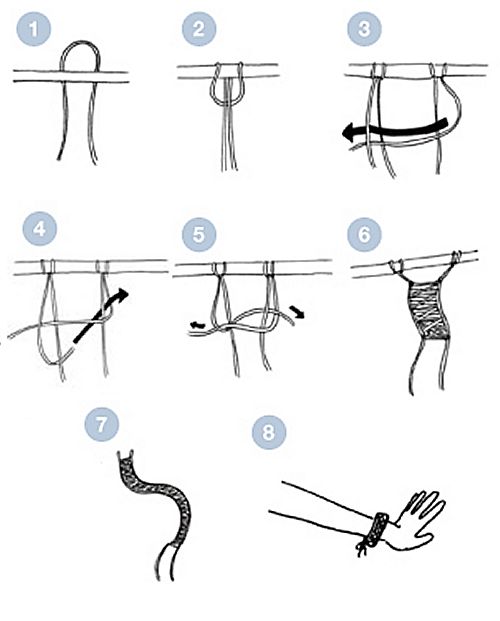 1
2
3
4
5
6
7
8